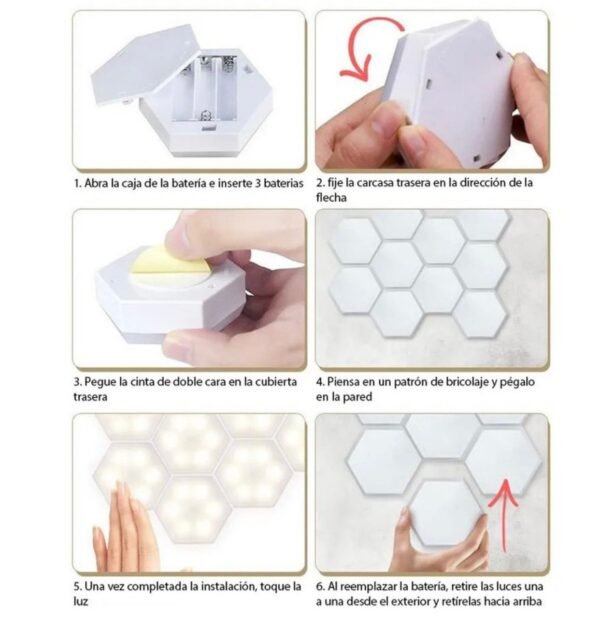 1. Abra la caja de la batería e inserte 3 baterias

2. fije la carcasa trasera en la dirección de la flecha

3. Pegue la cinta de doble cara en la cubierta trasera

4. Piensa en un patrón de bricolaje y pégalo en la pared

5. Una vez completada la instalación, toque la luz

6. Al reemplazar la batería, retire las luces una a una desde el exterior y retírelas hacia arriba